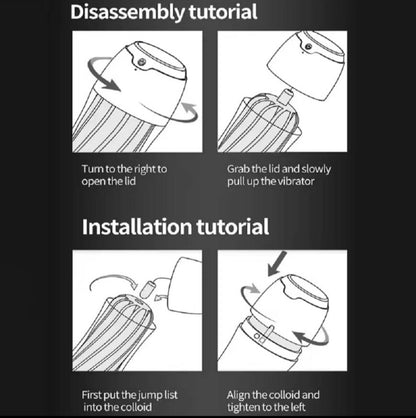 Disassembly tutorial

Turn to the right to open the lid

Grab the lid and slowly pull up the vibrator

Installation tutorial

First put the jump list into the colloid

Align the colloid and tighten to the left